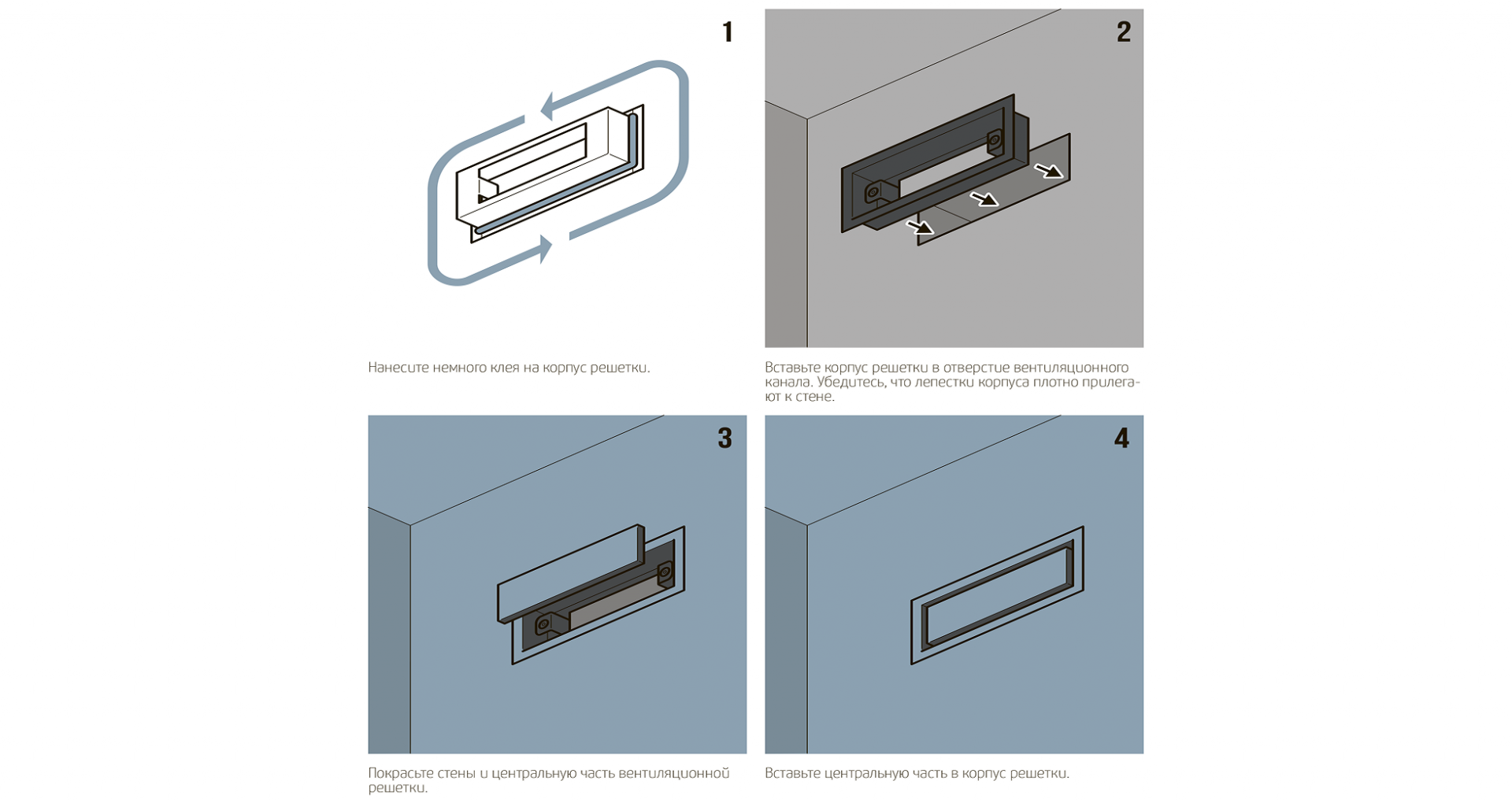 1

Нанесите немного клея на корпус решетки.

2

Вставьте корпус решетки в отверстие вентиляционного канала. Убедитесь, что лепестки корпуса плотно прилегают к стене.

3

Покрасьте стены и центральную часть вентиляционной решетки.

4

Вставьте центральную часть в корпус решетки.