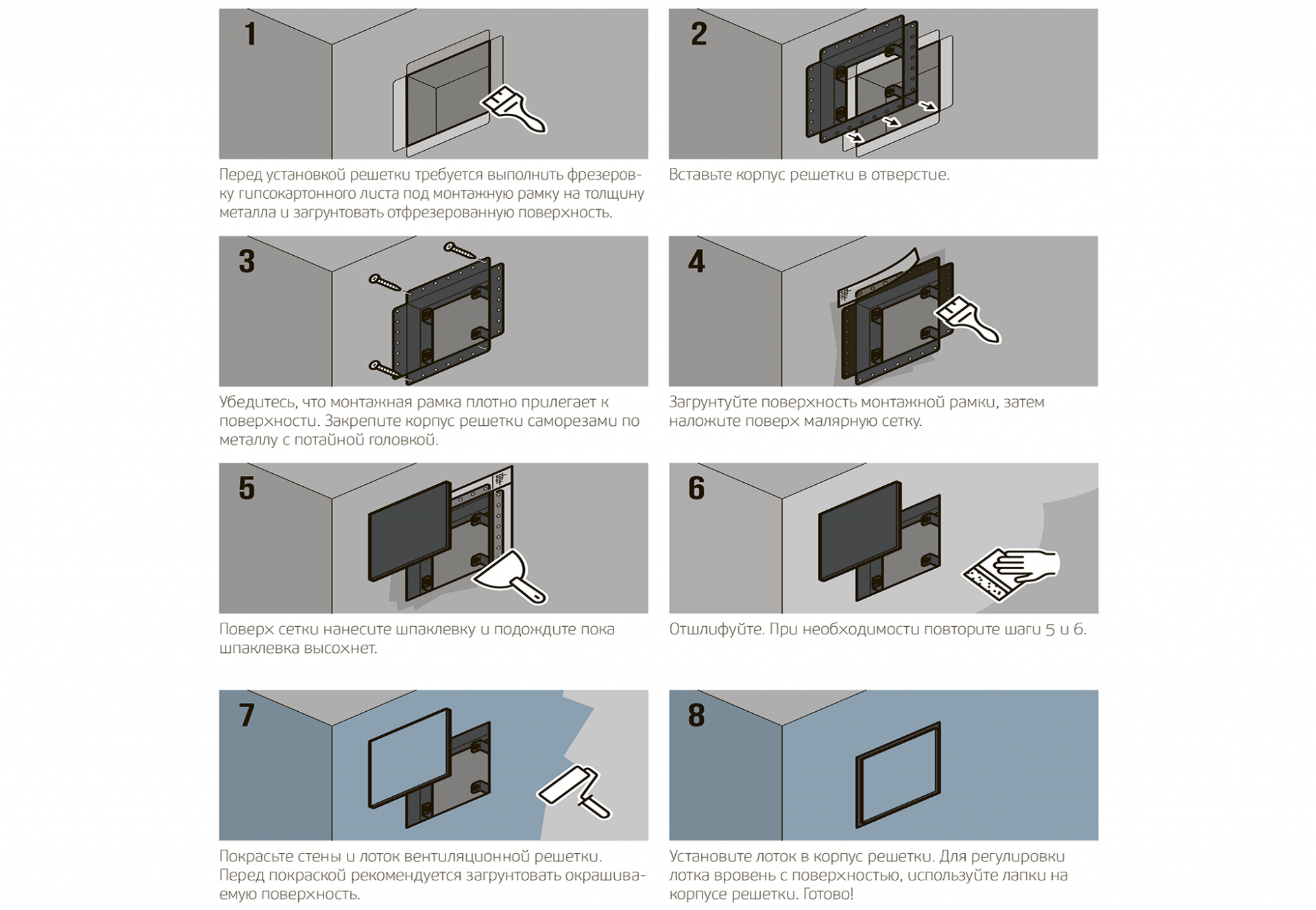 1

Перед установкой решетки требуется выполнить фрезеровку гипсокартонного листа под монтажную рамку на толщину металла и загрунтовать отфрезерованную поверхность.

2

Вставьте корпус решетки в отверстие.

3

Убедитесь, что монтажная рамка плотно прилегает к поверхности. Закрепите корпус решетки саморезами по металлу с потайной головкой.

4

Загрунтуйте поверхность монтажной рамки, затем наложите поверх малярную сетку.

5

Поверх сетки нанесите шпаклевку и подождите пока шпаклевка высохнет.

6

Отшлифуйте. При необходимости повторите шаги 5 и 6.

7

Покрасьте стены и лоток вентиляционной решетки. Перед покраской рекомендуется загрунтовать окрашиваемую поверхность.

8

Установите лоток в корпус решетки. Для регулировки лотка вровень с поверхностью, используйте лапки на корпусе решетки. Готово!