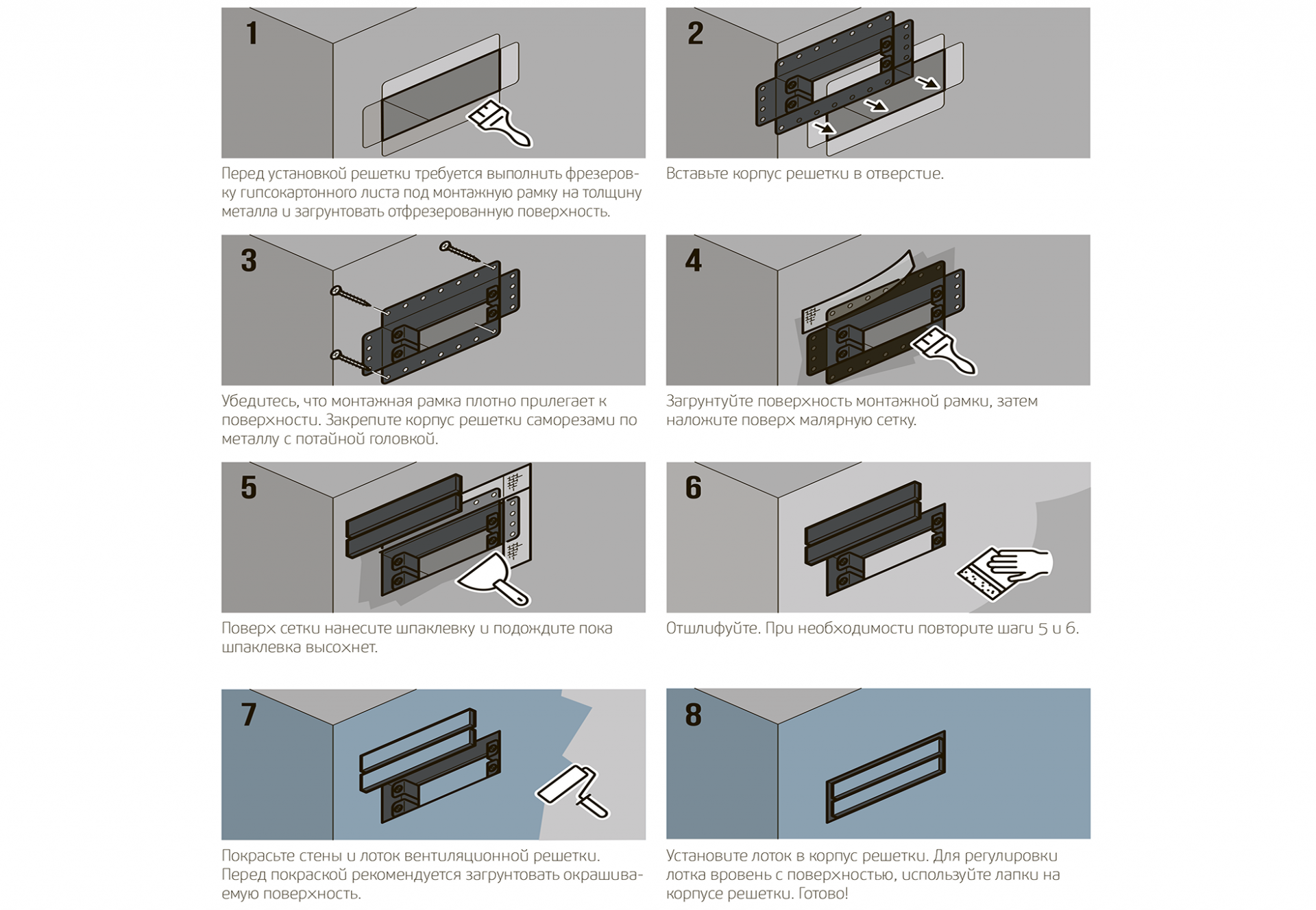 1

Перед установкой решетки требуется выполнить фрезеровку гипсокартонного листа под монтажную рамку на толщину металла и загрунтовать отфрезерованную поверхность.

2

Вставьте корпус решетки в отверстие.

3

Убедитесь, что монтажная рамка плотно прилегает к поверхности. Закрепите корпус решетки саморезами по металлу с потайной головкой.

4

Загрунтуйте поверхность монтажной рамки, затем наложите поверх малярную сетку.

5

Поверх сетки нанесите шпаклевку и подождите пока шпаклевка высохнет.

6

Отшлифуйте. При необходимости повторите шаги 5 и 6.

7

Покрасьте стены и лоток вентиляционной решетки. Перед покраской рекомендуется загрунтовать окрашиваемую поверхность.

8

Установите лоток в корпус решетки. Для регулировки лотка вровень с поверхностью, используйте лапки на корпусе решетки. Готово!