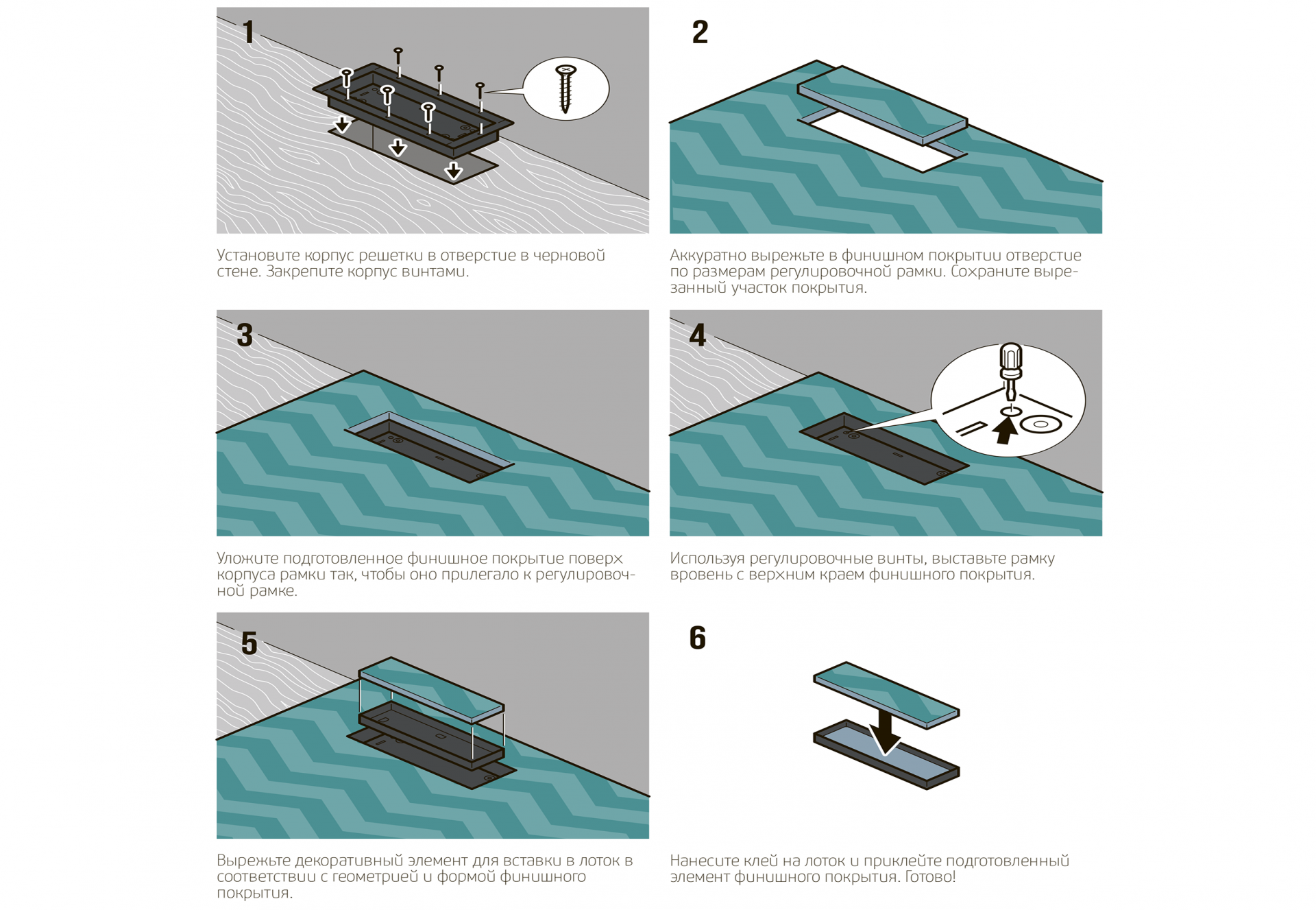 1

Установите корпус решетки в отверстие в черновой стене. Закрепите корпус винтами.

2

Аккуратно вырежьте в финишном покрытии отверстие по размерам регулировочной рамки. Сохраните вырезанный участок покрытия.

3

Уложите подготовленное финишное покрытие поверх корпуса рамки так, чтобы оно прилегало к регулировочной рамке.

4

Используя регулировочные винты, выставьте рамку вровень с верхним краем финишного покрытия.

5

Вырежьте декоративный элемент для вставки в лоток в соответствии с геометрией и формой финишного покрытия.

6

Нанесите клей на лоток и приклейте подготовленный элемент финишного покрытия. Готово!