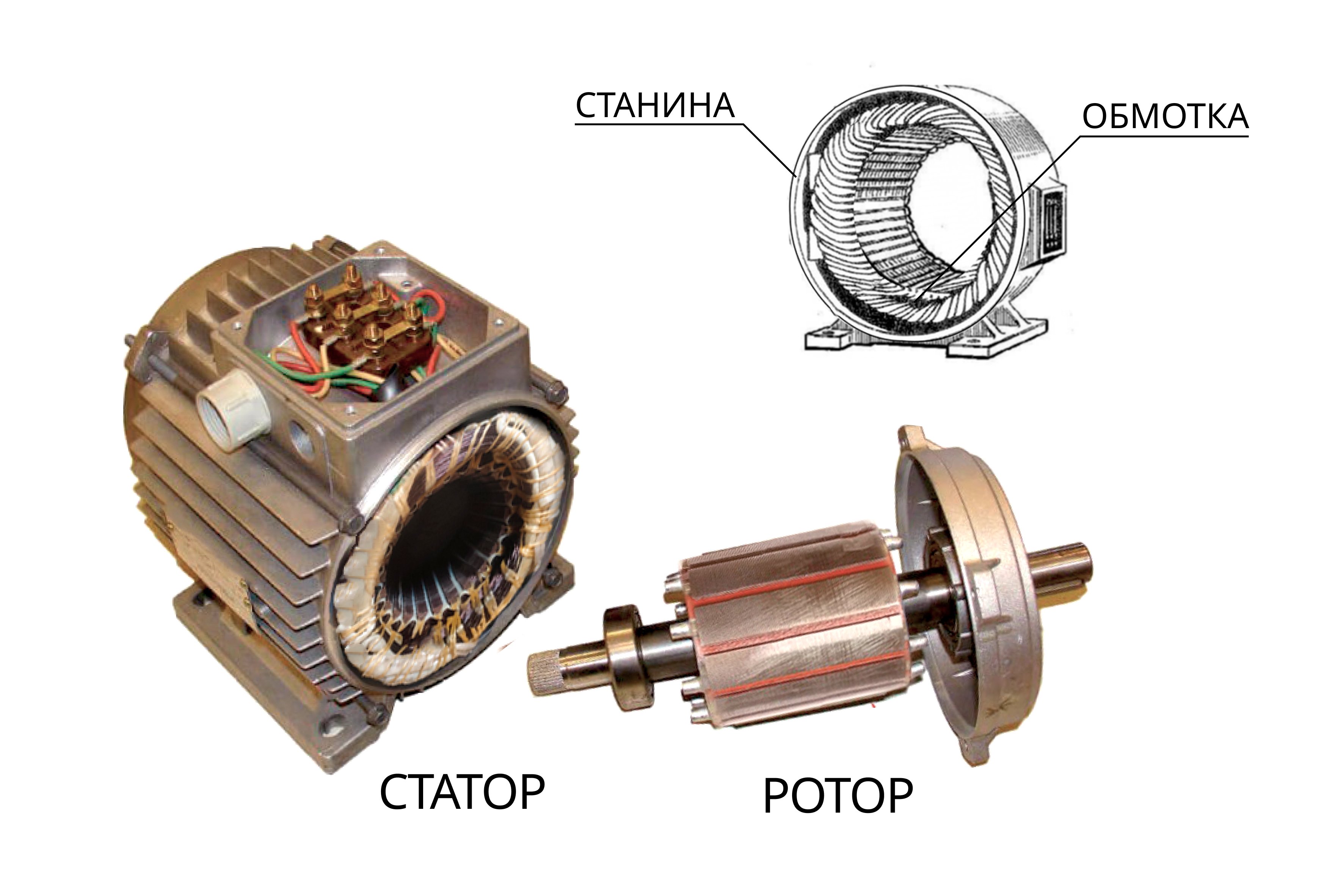 СТАНИНА

ОБМОТКА

СТАТОР

РОТОР