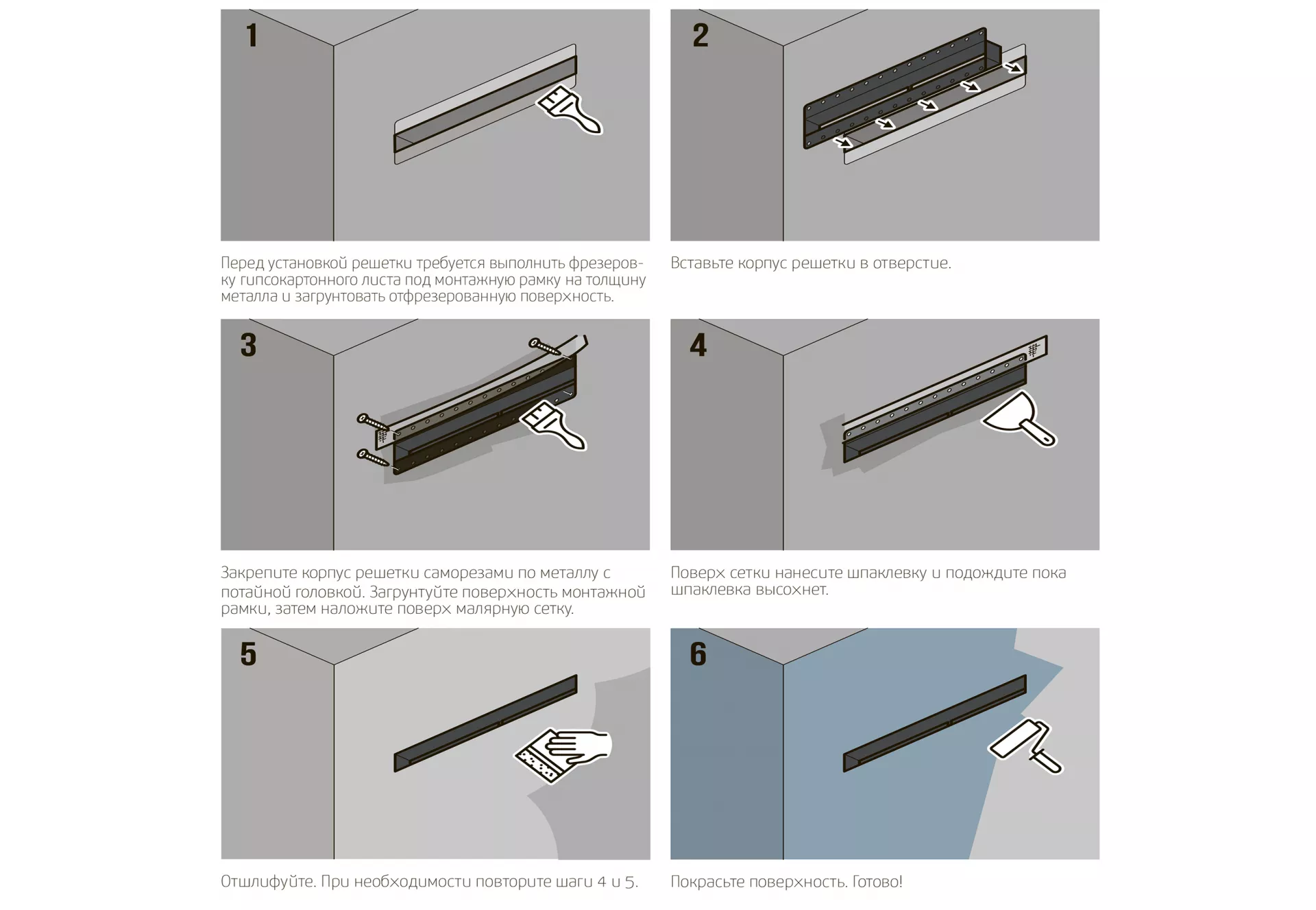 1

Перед установкой решетки требуется выполнить фрезеровку гипсокартонного листа под монтажную рамку на толщину металла и загрунтовать отфрезерованную поверхность.

2

Вставьте корпус решетки в отверстие.

3

Закрепите корпус решетки саморезами по металлу с потайной головкой. Загрунтуйте поверхность монтажной рамки, затем наложите поверх малярную сетку.

4

Поверх сетки нанесите шпаклевку и подождите пока шпаклевка высохнет.

5

Отшлифуйте. При необходимости повторите шаги 4 и 5.

6

Покрасьте поверхность. Готово!