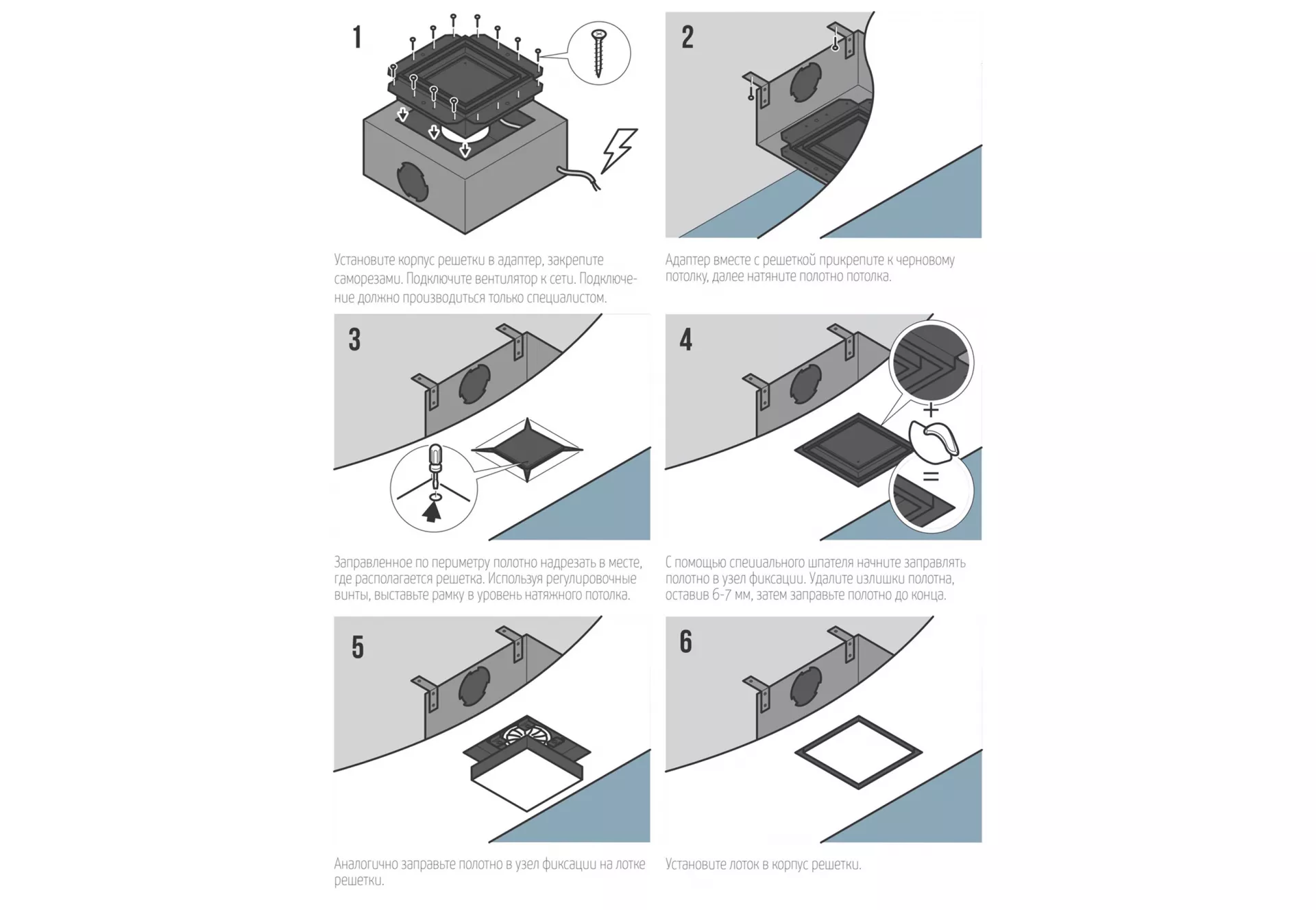 1

Установите корпус решетки в адаптер, закрепите саморезами. Подключите вентилятор к сети. Подключение должно производиться только специалистом.

2

Адаптер вместе с решеткой прикрепите к черновому потолку, далее натяните полотно потолка.

3

Заправленное по периметру полотно надрезать в месте, где располагается решетка. Используя регулировочные винты, выставьте рамку в уровень натяжного потолка.

4

+

=

С помощью специального шпателя начните заправлять полотно в узел фиксации. Удалите излишки полотна, оставив 6-7 мм, затем заправьте полотно до конца.

5

Аналогично заправьте полотно в узел фиксации на лотке решетки.

6

Установите лоток в корпус решетки.