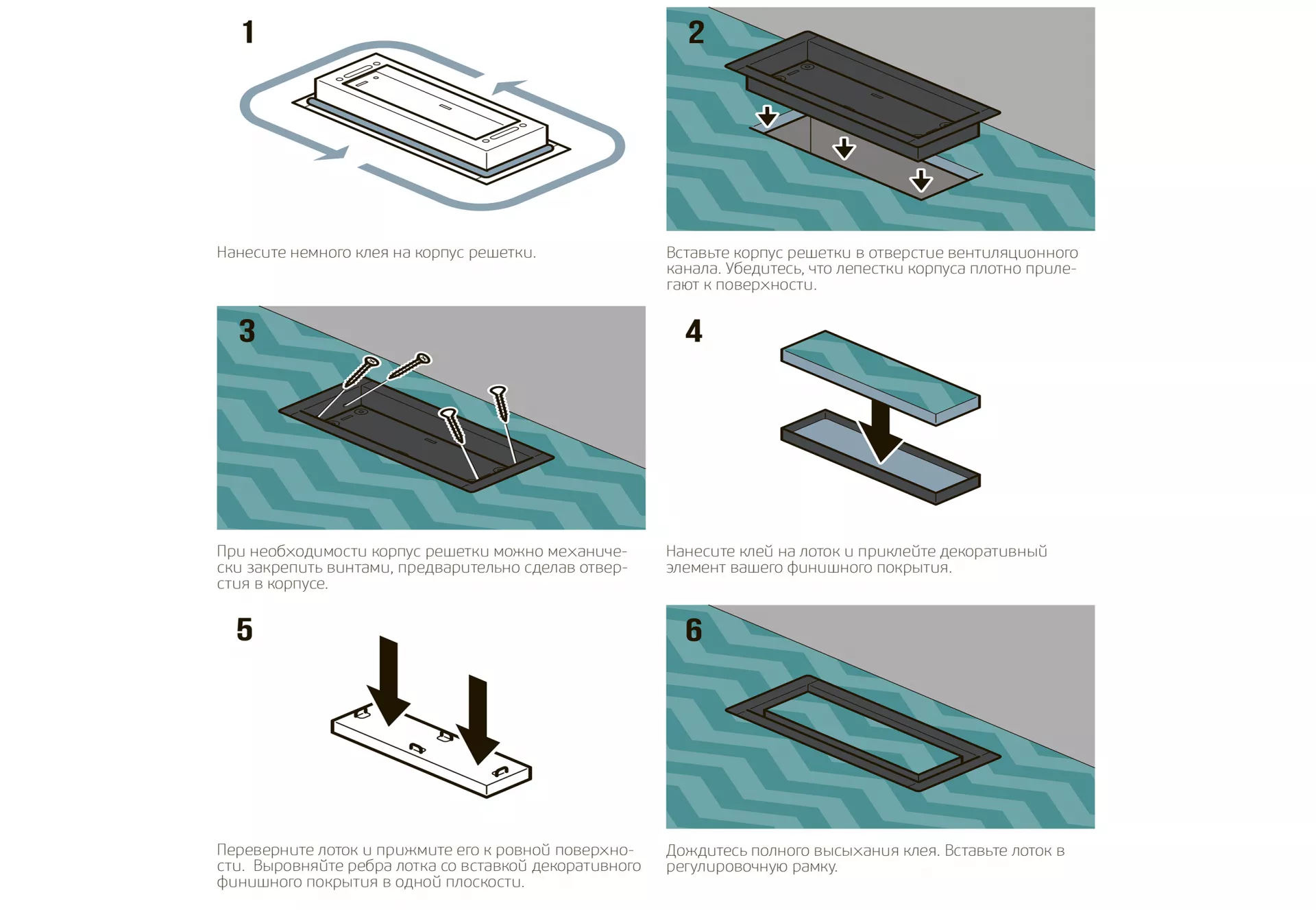 1

Нанесите немного клея на корпус решетки.

2

Вставьте корпус решетки в отверстие вентиляционного канала. Убедитесь, что лепестки корпуса плотно прилегают к поверхности.

3

При необходимости корпус решетки можно механически закрепить винтами, предварительно сделав отверстия в корпусе.

4

Нанесите клей на лоток и приклейте декоративный элемент вашего финишного покрытия.

5

Переверните лоток и прижмите его к ровной поверхности. Выровняйте ребра лотка со вставкой декоративного финишного покрытия в одной плоскости.

6

Дождитесь полного высыхания клея. Вставьте лоток в регулировочную рамку.