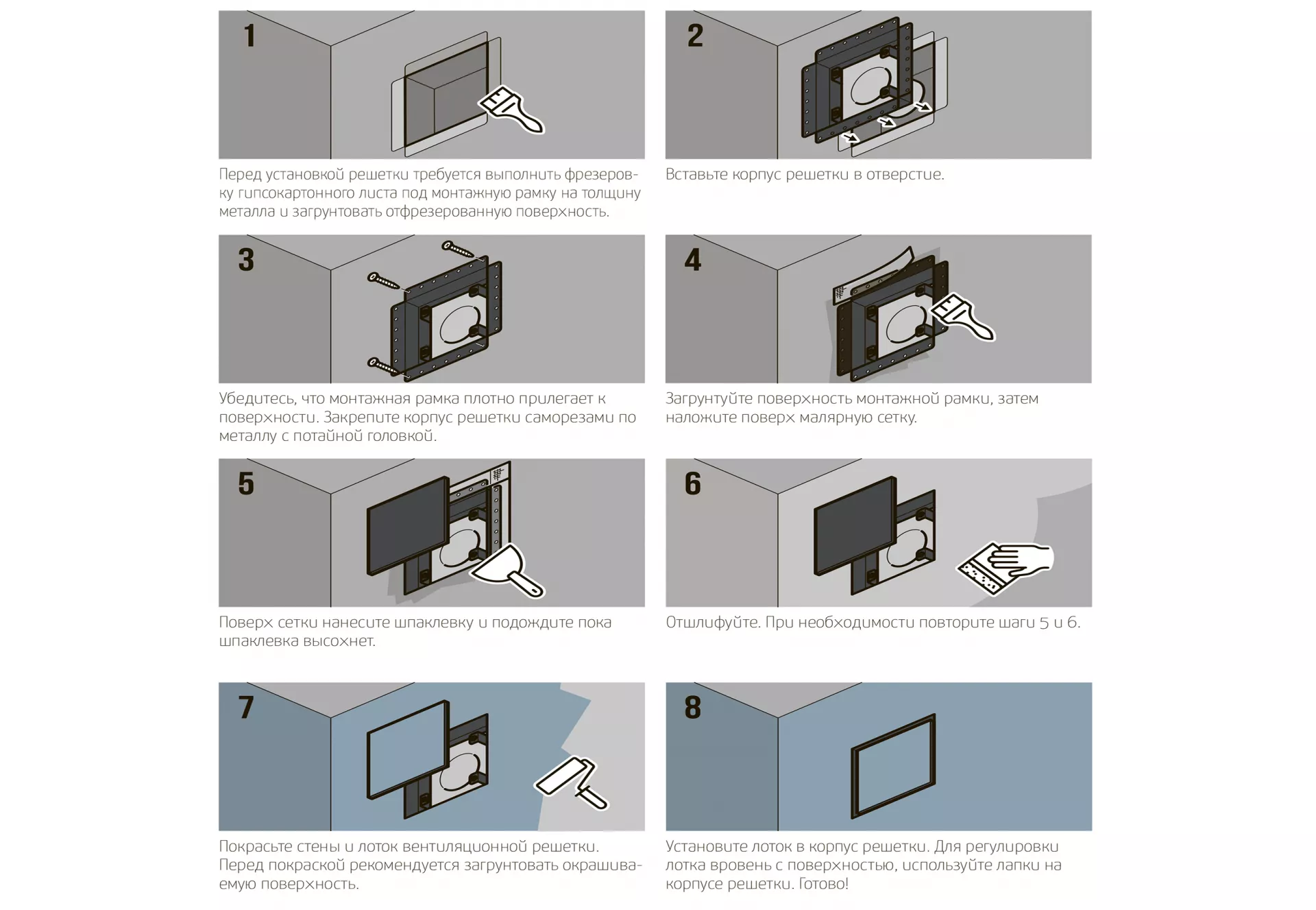 1

Перед установкой решетки требуется выполнить фрезеровку гипсокартонного листа под монтажную рамку на толщину металла и загрунтовать отфрезерованную поверхность.

2

Вставьте корпус решетки в отверстие.

3

Убедитесь, что монтажная рамка плотно прилегает к поверхности. Закрепите корпус решетки саморезами по металлу с потайной головкой.

4

Загрунтуйте поверхность монтажной рамки, затем наложите поверх малярную сетку.

5

Поверх сетки нанесите шпаклевку и подождите пока шпаклевка высохнет.

6

Отшлифуйте. При необходимости повторите шаги 5 и 6.

7

Покрасьте стены и лоток вентиляционной решетки. Перед покраской рекомендуется загрунтовать окрашиваемую поверхность.

8

Установите лоток в корпус решетки. Для регулировки лотка вровень с поверхностью, используйте лапки на корпусе решетки. Готово!