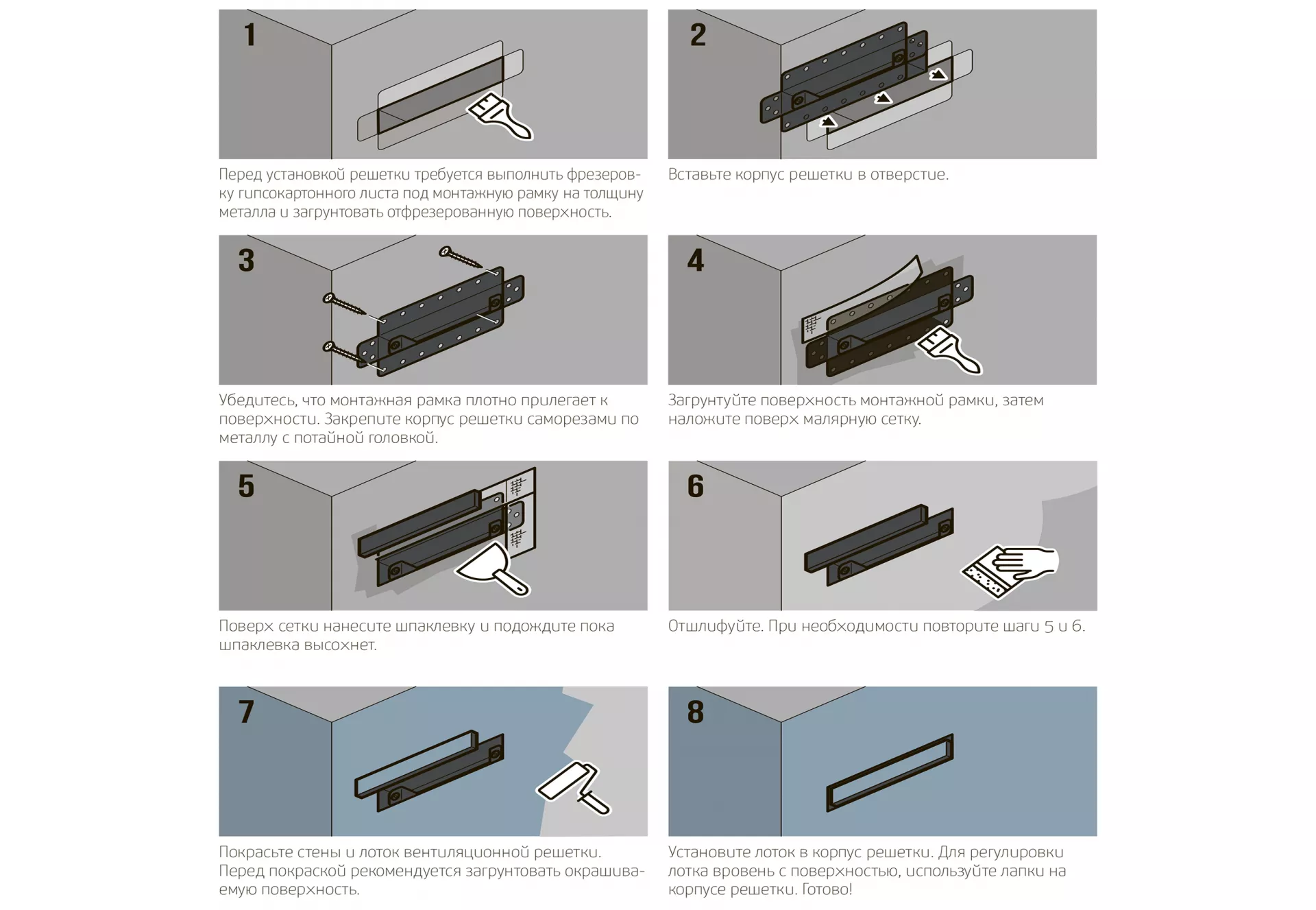 1

Перед установкой решетки требуется выполнить фрезеровку гипсокартонного листа под монтажную рамку на толщину металла и загрунтовать отфрезерованную поверхность.

2

Вставьте корпус решетки в отверстие.

3

Убедитесь, что монтажная рамка плотно прилегает к поверхности. Закрепите корпус решетки саморезами по металлу с потайной головкой.

4

Загрунтуйте поверхность монтажной рамки, затем наложите поверх малярную сетку.

5

Поверх сетки нанесите шпаклевку и подождите пока шпаклевка высохнет.

6

Отшлифуйте. При необходимости повторите шаги 5 и 6.

7

Покрасьте стены и лоток вентиляционной решетки. Перед покраской рекомендуется загрунтовать окрашиваемую поверхность.

8

Установите лоток в корпус решетки. Для регулировки лотка вровень с поверхностью, используйте лапки на корпусе решетки. Готово!