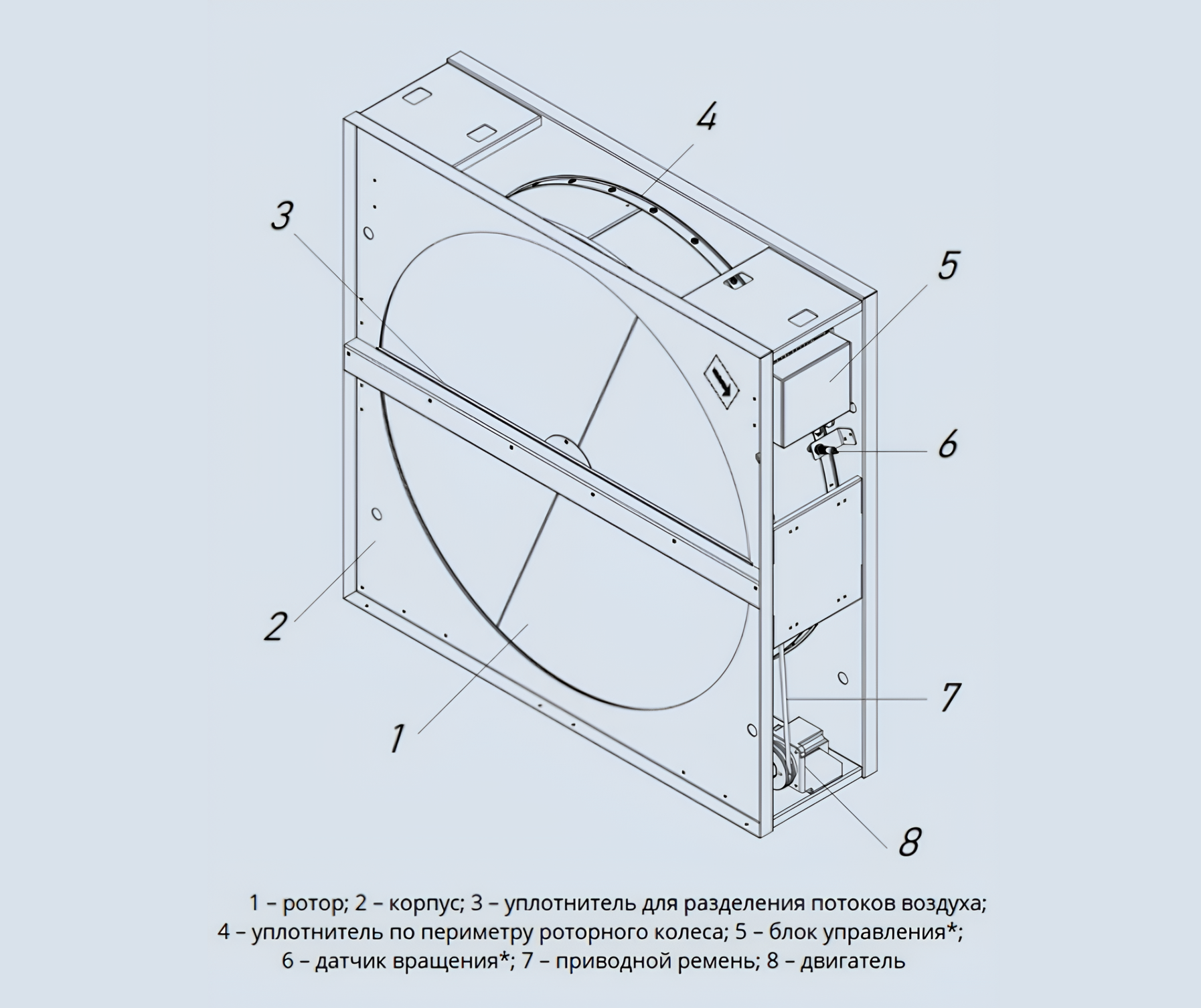 4

3

5

6

2

7

1

8

1 – ротор; 2 – корпус; 3 – уплотнитель для разделения потоков воздуха;
4 – уплотнитель по периметру роторного колеса; 5 – блок управления*;
6 – датчик вращения*; 7 – приводной ремень; 8 – двигатель