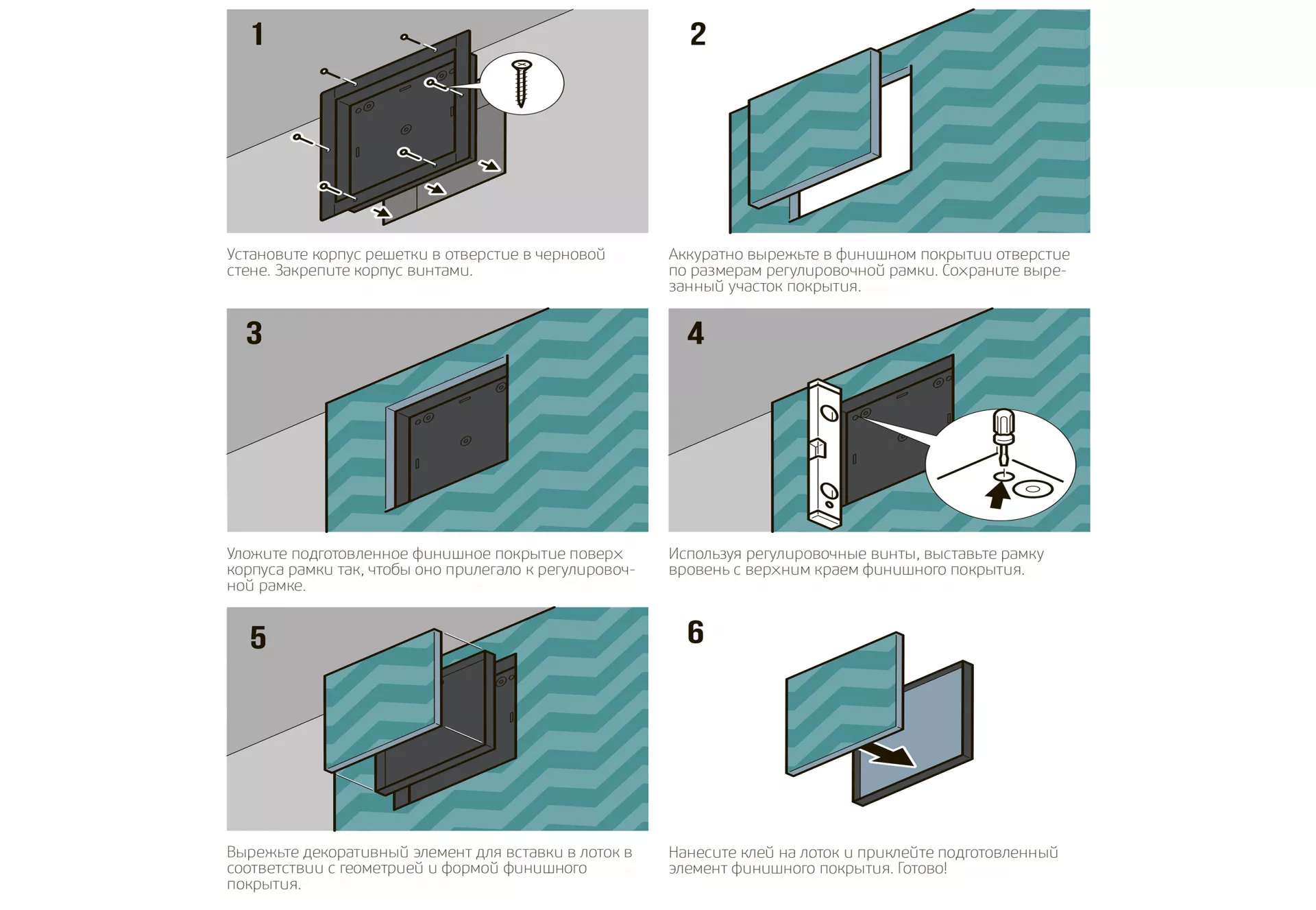 1

Установите корпус решетки в отверстие в черновой стене. Закрепите корпус винтами.

2

Аккуратно вырежьте в финишном покрытии отверстие по размерам регулировочной рамки. Сохраните вырезанный участок покрытия.

3

Уложите подготовленное финишное покрытие поверх корпуса рамки так, чтобы оно прилегало к регулировочной рамке.

4

Используя регулировочные винты, выставьте рамку вровень с верхним краем финишного покрытия.

5

Вырежьте декоративный элемент для вставки в лоток в соответствии с геометрией и формой финишного покрытия.

6

Нанесите клей на лоток и приклейте подготовленный элемент финишного покрытия. Готово!