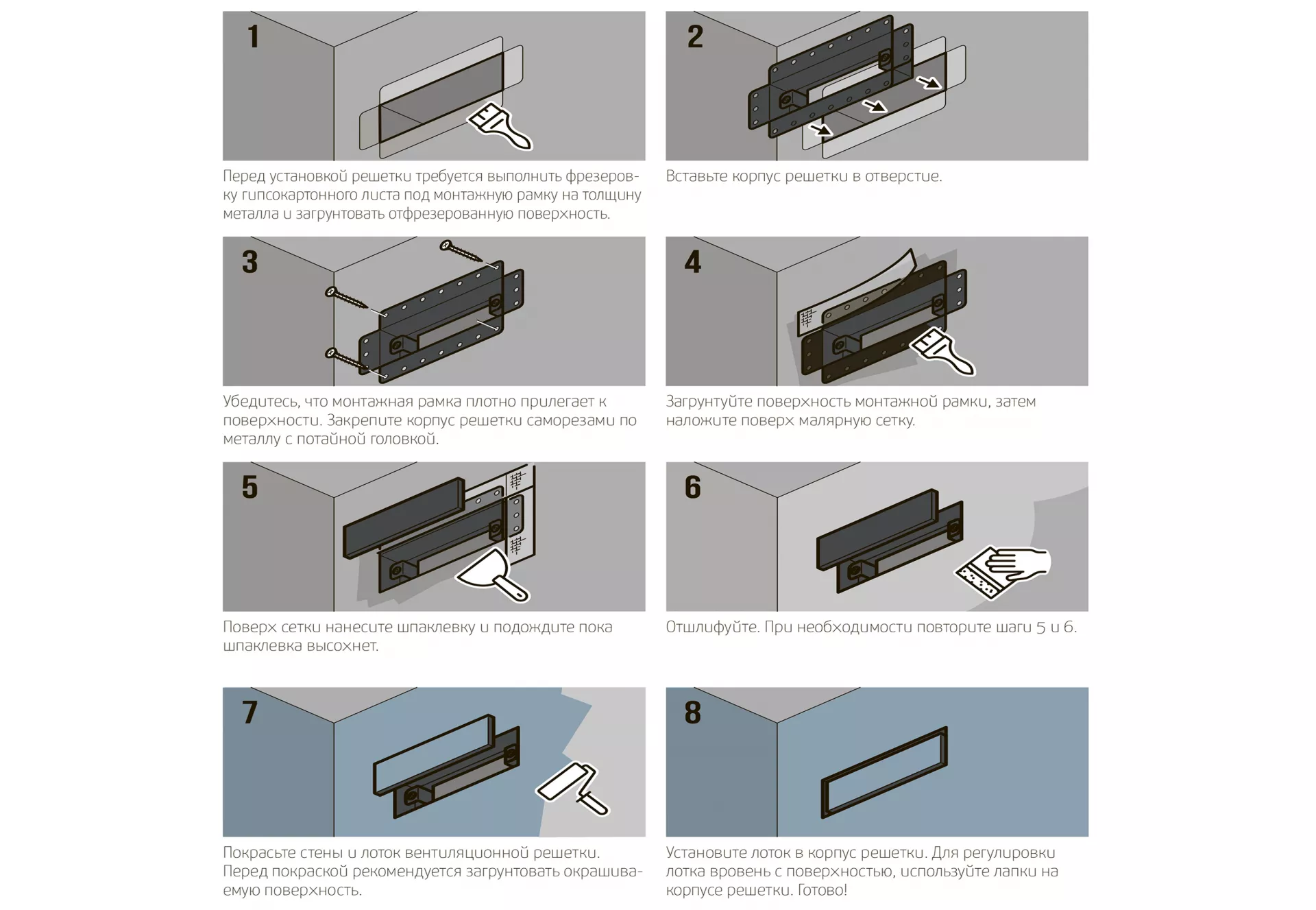 1

Перед установкой решетки требуется выполнить фрезеровку гипсокартонного листа под монтажную рамку на толщину металла и загрунтовать отфрезерованную поверхность.

2

Вставьте корпус решетки в отверстие.

3

Убедитесь, что монтажная рамка плотно прилегает к поверхности. Закрепите корпус решетки саморезами по металлу с потайной головкой.

4

Загрунтуйте поверхность монтажной рамки, затем наложите поверх малярную сетку.

5

Поверх сетки нанесите шпаклевку и подождите пока шпаклевка высохнет.

6

Отшлифуйте. При необходимости повторите шаги 5 и 6.

7

Покрасьте стены и лоток вентиляционной решетки. Перед покраской рекомендуется загрунтовать окрашиваемую поверхность.

8

Установите лоток в корпус решетки. Для регулировки лотка вровень с поверхностью, используйте лапки на корпусе решетки. Готово!