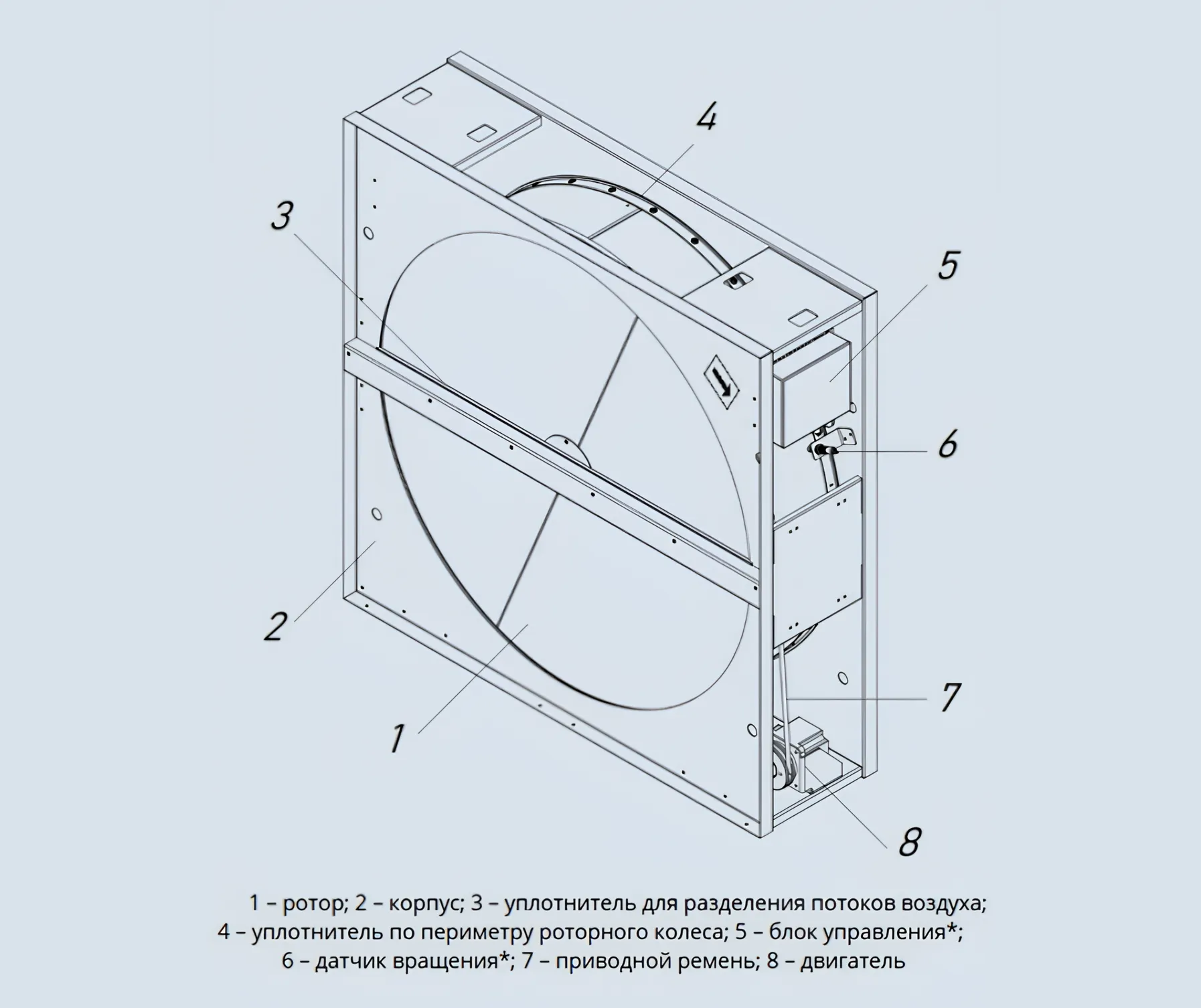 4

3

5

6

2

7

1

8

1 – ротор; 2 – корпус; 3 – уплотнитель для разделения потоков воздуха; 4 – уплотнитель по периметру роторного колеса; 5 – блок управления*; 6 – датчик вращения*; 7 – приводной ремень; 8 – двигатель